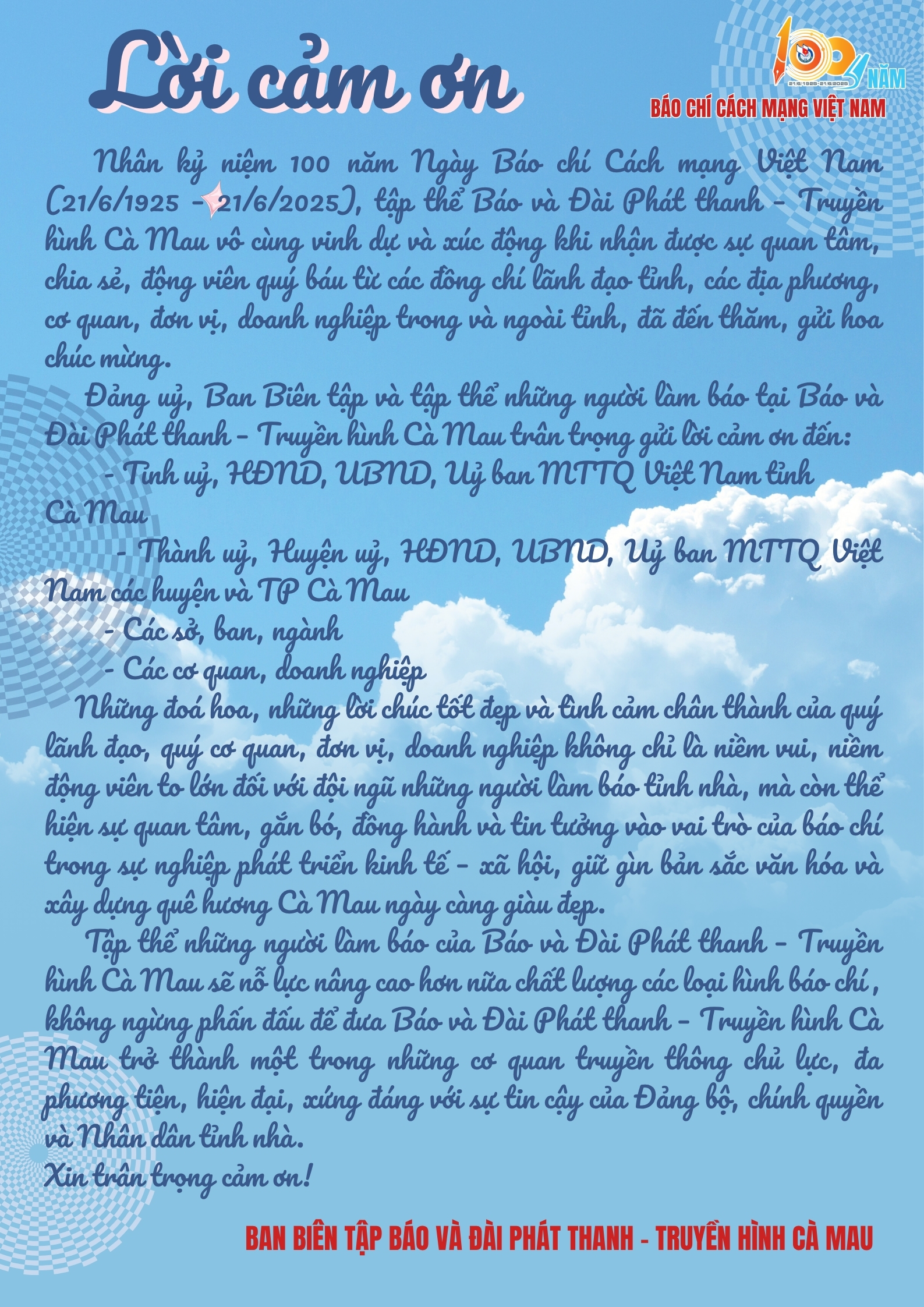 Lời cảm ơn

100 NĂM
21/6/1925 - 21/6/2025
BÁO CHÍ CÁCH MẠNG VIỆT NAM

Nhân kỷ niệm 100 năm Ngày Báo chí Cách mạng Việt Nam (21/6/1925 - 21/6/2025), tập thể Báo và Đài Phát thanh - Truyền hình Cà Mau vô cùng vinh dự và xúc động khi nhận được sự quan tâm, chia sẻ, động viên quý báu từ các đồng chí lãnh đạo tỉnh, các địa phương, cơ quan, đơn vị, doanh nghiệp trong và ngoài tỉnh, đã đến thăm, gửi hoa chúc mừng.

Đảng uỷ, Ban Biên tập và tập thể những người làm báo tại Báo và Đài Phát thanh - Truyền hình Cà Mau trân trọng gửi lời cảm ơn đến:

- Tỉnh uỷ, HĐND, UBND, Uỷ ban MTTQ Việt Nam tỉnh Cà Mau

- Thành uỷ, Huyện uỷ, HĐND, UBND, Uỷ ban MTTQ Việt Nam các huyện và TP Cà Mau

- Các sở, ban, ngành

- Các cơ quan, doanh nghiệp

Những đoá hoa, những lời chúc tốt đẹp và tình cảm chân thành của quý lãnh đạo, quý cơ quan, đơn vị, doanh nghiệp không chỉ là niềm vui, niềm động viên to lớn đối với đội ngũ những người làm báo tỉnh nhà, mà còn thể hiện sự quan tâm, gắn bó, đồng hành và tin tưởng vào vai trò của báo chí trong sự nghiệp phát triển kinh tế - xã hội, giữ gìn bản sắc văn hóa và xây dựng quê hương Cà Mau ngày càng giàu đẹp.

Tập thể những người làm báo của Báo và Đài Phát thanh - Truyền hình Cà Mau sẽ nỗ lực nâng cao hơn nữa chất lượng các loại hình báo chí, không ngừng phấn đấu để đưa Báo và Đài Phát thanh - Truyền hình Cà Mau trở thành một trong những cơ quan truyền thông chủ lực, đa phương tiện, hiện đại, xứng đáng với sự tin cậy của Đảng bộ, chính quyền và Nhân dân tỉnh nhà.

Xin trân trọng cảm ơn!

BAN BIÊN TẬP BÁO VÀ ĐÀI PHÁT THANH - TRUYỀN HÌNH CÀ MAU