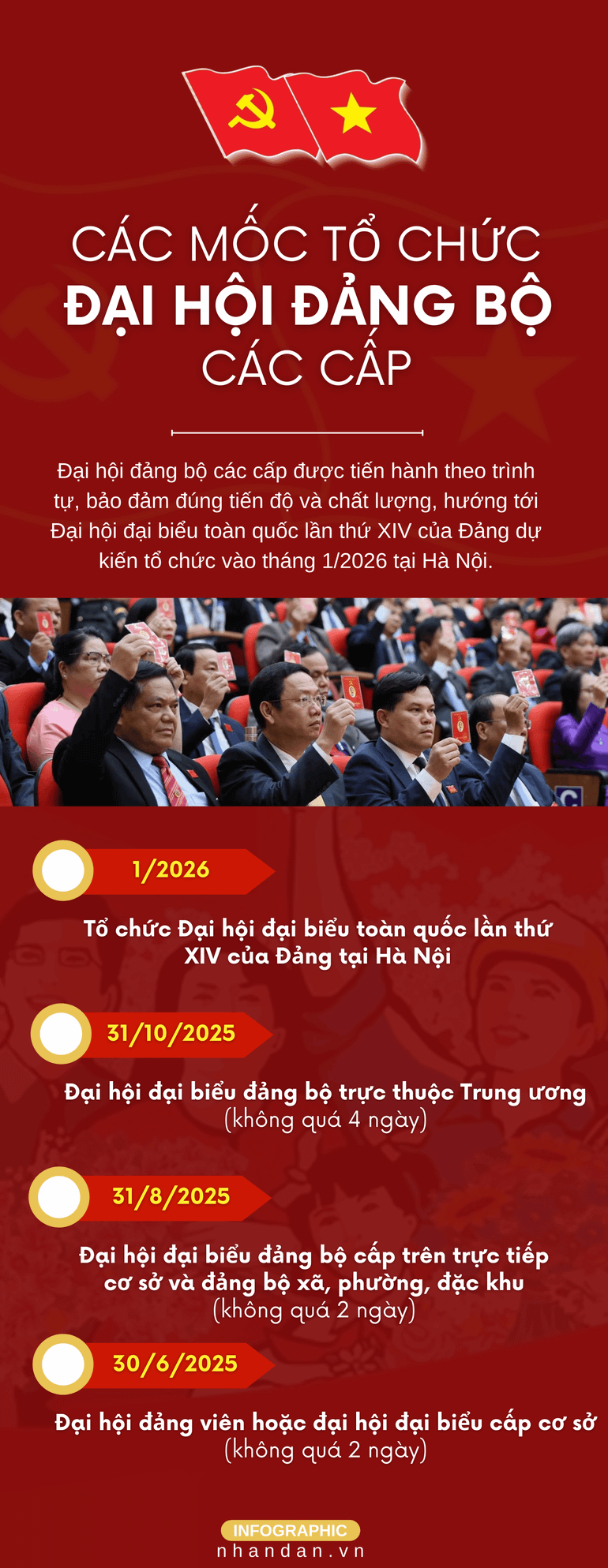 CÁC MỐC TỔ CHỨC
ĐẠI HỘI ĐẢNG BỘ
CÁC CẤP

Đại hội đảng bộ các cấp được tiến hành theo trình tự, bảo đảm đúng tiến độ và chất lượng, hướng tới Đại hội đại biểu toàn quốc lần thứ XIV của Đảng dự kiến tổ chức vào tháng 1/2026 tại Hà Nội.

1/2026

Tổ chức Đại hội đại biểu toàn quốc lần thứ XIV của Đảng tại Hà Nội

31/10/2025

Đại hội đại biểu đảng bộ trực thuộc Trung ương (không quá 4 ngày)

31/8/2025

Đại hội đại biểu đảng bộ cấp trên trực tiếp cơ sở và đảng bộ xã, phường, đặc khu (không quá 2 ngày)

30/6/2025

Đại hội đảng viên hoặc đại hội đại biểu cấp cơ sở (không quá 2 ngày)

INFOGRAPHIC
nhandan.vn