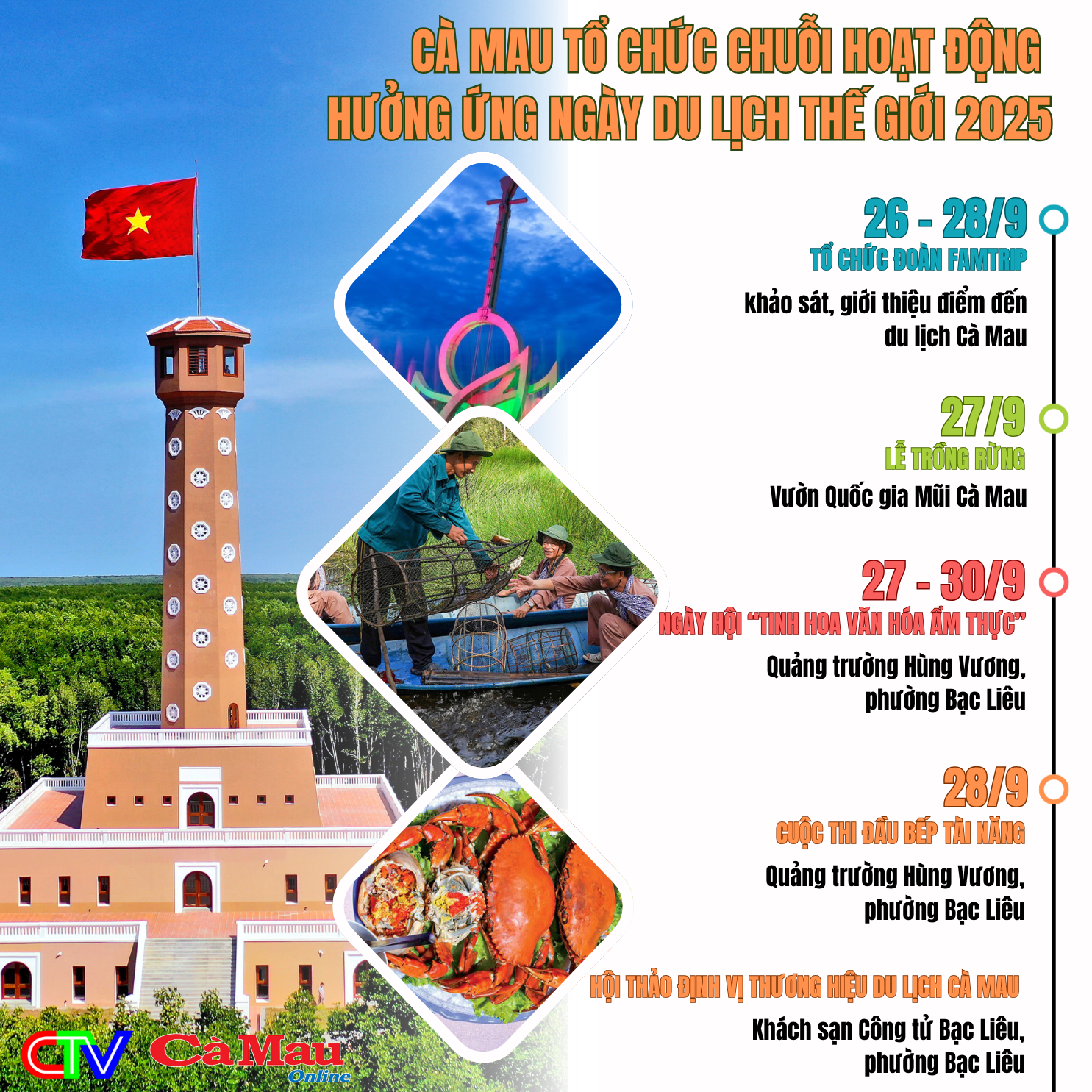 CÀ MAU TỔ CHỨC CHUỖI HOẠT ĐỘNG HƯỞNG ỨNG NGÀY DU LỊCH THẾ GIỚI 2025

26 - 28/9
TỔ CHỨC ĐOÀN FAMTRIP
khảo sát, giới thiệu điểm đến du lịch Cà Mau

27/9
LỄ TRỒNG RỪNG
Vườn Quốc gia Mũi Cà Mau

27 - 30/9
NGÀY HỘI "TINH HOA VĂN HÓA ẨM THỰC"
Quảng trường Hùng Vương, phường Bạc Liêu

28/9
CUỘC THI ĐẦU BẾP TÀI NĂNG
Quảng trường Hùng Vương, phường Bạc Liêu

HỘI THẢO ĐỊNH VỊ THƯƠNG HIỆU DU LỊCH CÀ MAU
Khách sạn Công tử Bạc Liêu, phường Bạc Liêu

CTV Cà Mau Online