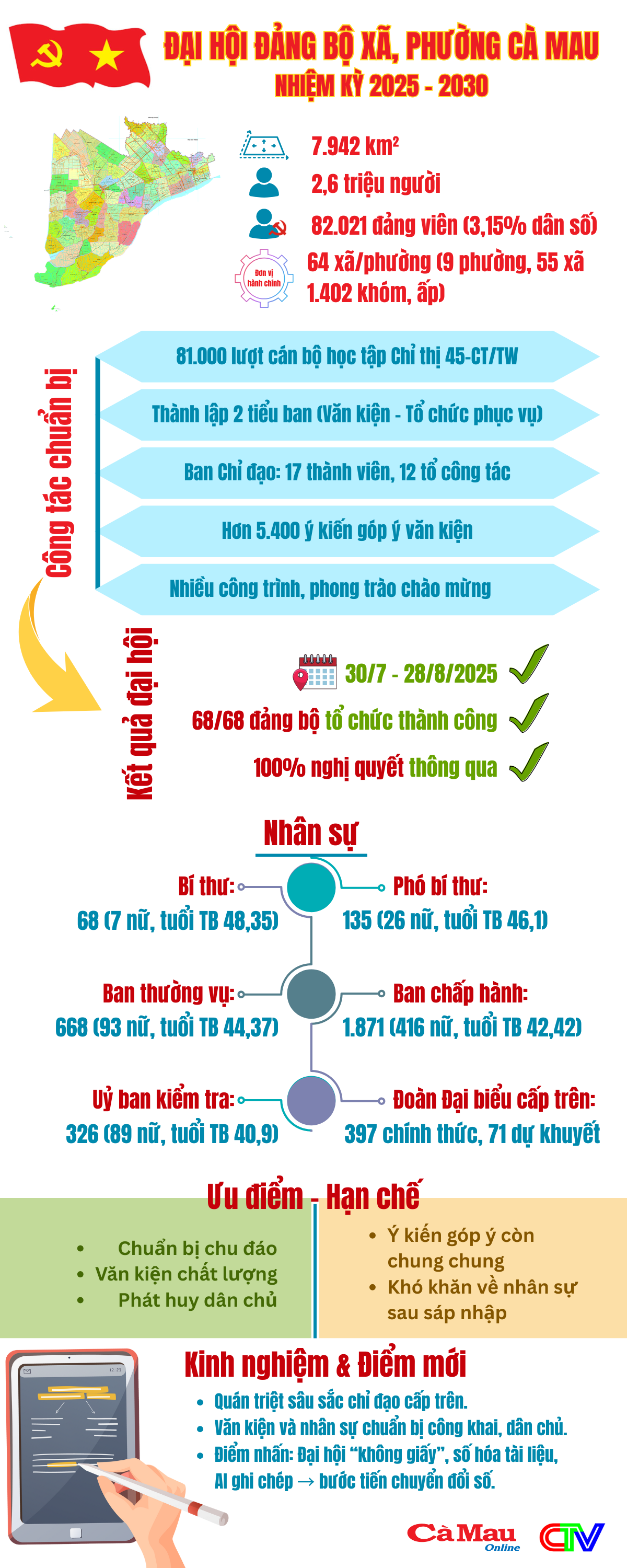 ĐẠI HỘI ĐẢNG BỘ XÃ, PHƯỜNG CÀ MAU
NHIỆM KỲ 2025 - 2030

7.942 km²
2,6 triệu người
82.021 đảng viên (3,15% dân số)
Đơn vị hành chính
64 xã/phường (9 phường, 55 xã
1.402 khóm, ấp)

Công tác chuẩn bị
81.000 lượt cán bộ học tập Chỉ thị 45-CT/TW
Thành lập 2 tiểu ban (Văn kiện - Tổ chức phục vụ)
Ban Chỉ đạo: 17 thành viên, 12 tổ công tác
Hơn 5.400 ý kiến góp ý văn kiện
Nhiều công trình, phong trào chào mừng

Kết quả đại hội
30/7 - 28/8/2025
68/68 đảng bộ tổ chức thành công
100% nghị quyết thông qua

Nhân sự
Bí thư:
68 (7 nữ, tuổi TB 48,35)
Phó bí thư:
135 (26 nữ, tuổi TB 46,1)
Ban thường vụ:
668 (93 nữ, tuổi TB 44,37)
Ban chấp hành:
1.871 (416 nữ, tuổi TB 42,42)
Uỷ ban kiểm tra:
326 (89 nữ, tuổi TB 40,9)
Đoàn Đại biểu cấp trên:
397 chính thức, 71 dự khuyết

Ưu điểm - Hạn chế
• Chuẩn bị chu đáo
• Văn kiện chất lượng
• Phát huy dân chủ
• Ý kiến góp ý còn chung chung
• Khó khăn về nhân sự sau sáp nhập

Kinh nghiệm & Điểm mới
• Quán triệt sâu sắc chỉ đạo cấp trên.
• Văn kiện và nhân sự chuẩn bị công khai, dân chủ.
• Điểm nhấn: Đại hội “không giấy”, số hóa tài liệu, AI ghi chép → bước tiến chuyển đổi số.

Cà Mau Online
CTV