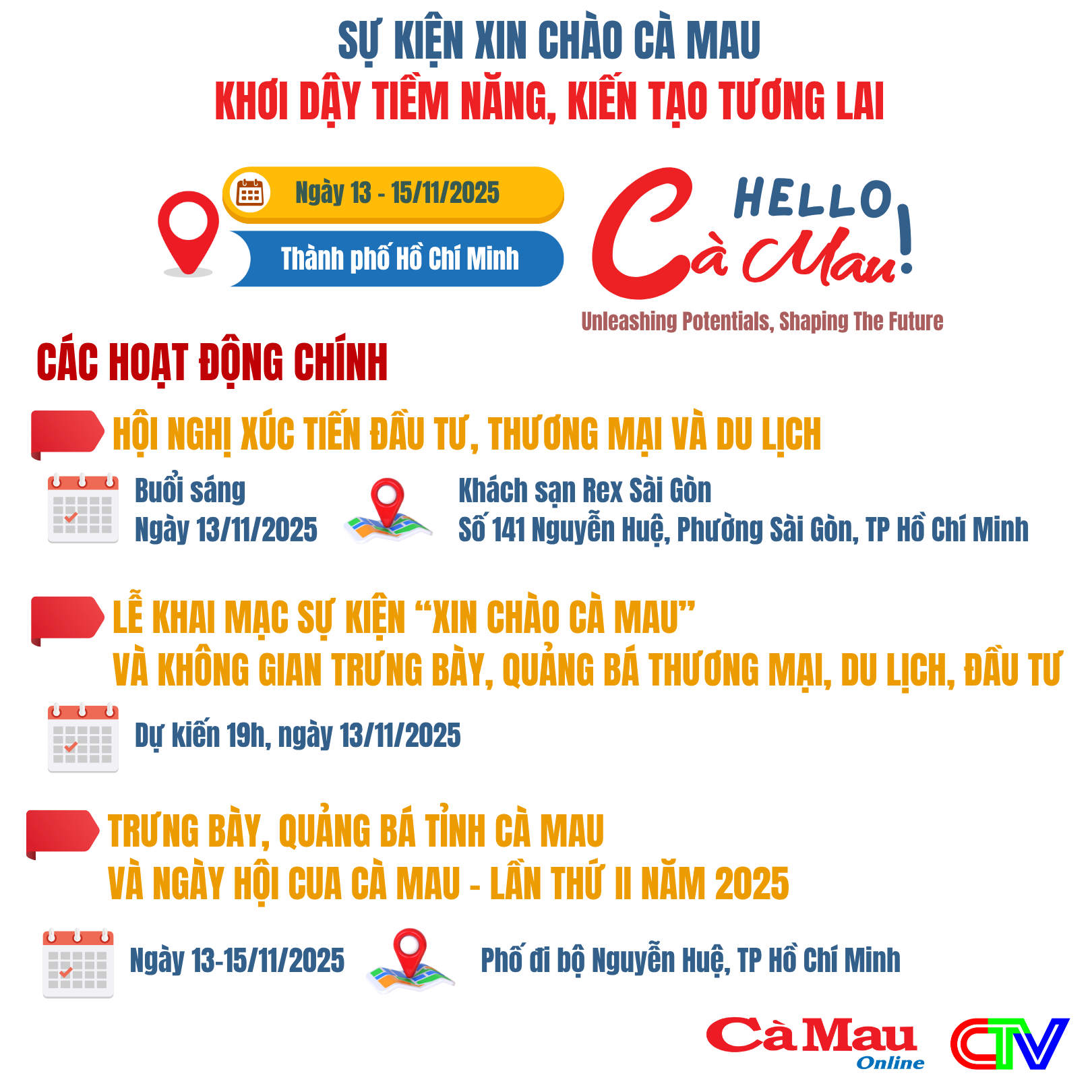 SỰ KIỆN XIN CHÀO CÀ MAU
KHƠI DẬY TIỀM NĂNG, KIẾN TẠO TƯƠNG LAI

Ngày 13 - 15/11/2025

Thành phố Hồ Chí Minh

HELLO Cà Mau!

Unleashing Potentials, Shaping The Future

CÁC HOẠT ĐỘNG CHÍNH

HỘI NGHỊ XÚC TIẾN ĐẦU TƯ, THƯƠNG MẠI VÀ DU LỊCH

Buổi sáng
Ngày 13/11/2025

Khách sạn Rex Sài Gòn
Số 141 Nguyễn Huệ, Phường Sài Gòn, TP Hồ Chí Minh

LỄ KHAI MẠC SỰ KIỆN “XIN CHÀO CÀ MAU”
VÀ KHÔNG GIAN TRƯNG BÀY, QUẢNG BÁ THƯƠNG MẠI, DU LỊCH, ĐẦU TƯ

Dự kiến 19h, ngày 13/11/2025

TRƯNG BÀY, QUẢNG BÁ TỈNH CÀ MAU
VÀ NGÀY HỘI CUA CÀ MAU - LẦN THỨ II NĂM 2025

Ngày 13-15/11/2025

Phố đi bộ Nguyễn Huệ, TP Hồ Chí Minh

Cà Mau Online

CTV