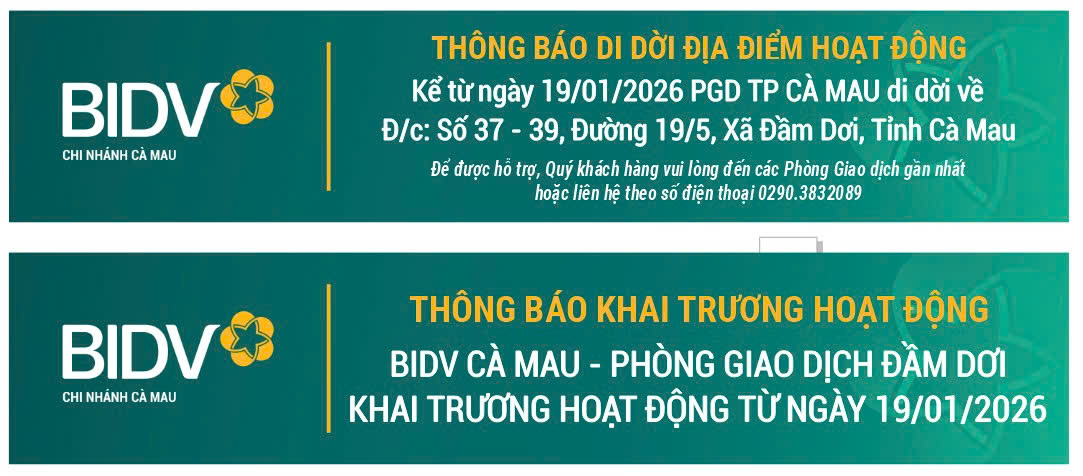 BIDV
CHI NHÁNH CÀ MAU

THÔNG BÁO DI DỜI ĐỊA ĐIỂM HOẠT ĐỘNG
Kể từ ngày 19/01/2026 PGD TP CÀ MAU di dời về
Đ/c: Số 37 - 39, Đường 19/5, Xã Đầm Dơi, Tỉnh Cà Mau
Để được hỗ trợ, Quý khách hàng vui lòng đến các Phòng Giao dịch gần nhất hoặc liên hệ theo số điện thoại 0290.3832089

BIDV
CHI NHÁNH CÀ MAU

THÔNG BÁO KHAI TRƯƠNG HOẠT ĐỘNG
BIDV CÀ MAU - PHÒNG GIAO DỊCH ĐẦM DƠI
KHAI TRƯƠNG HOẠT ĐỘNG TỪ NGÀY 19/01/2026