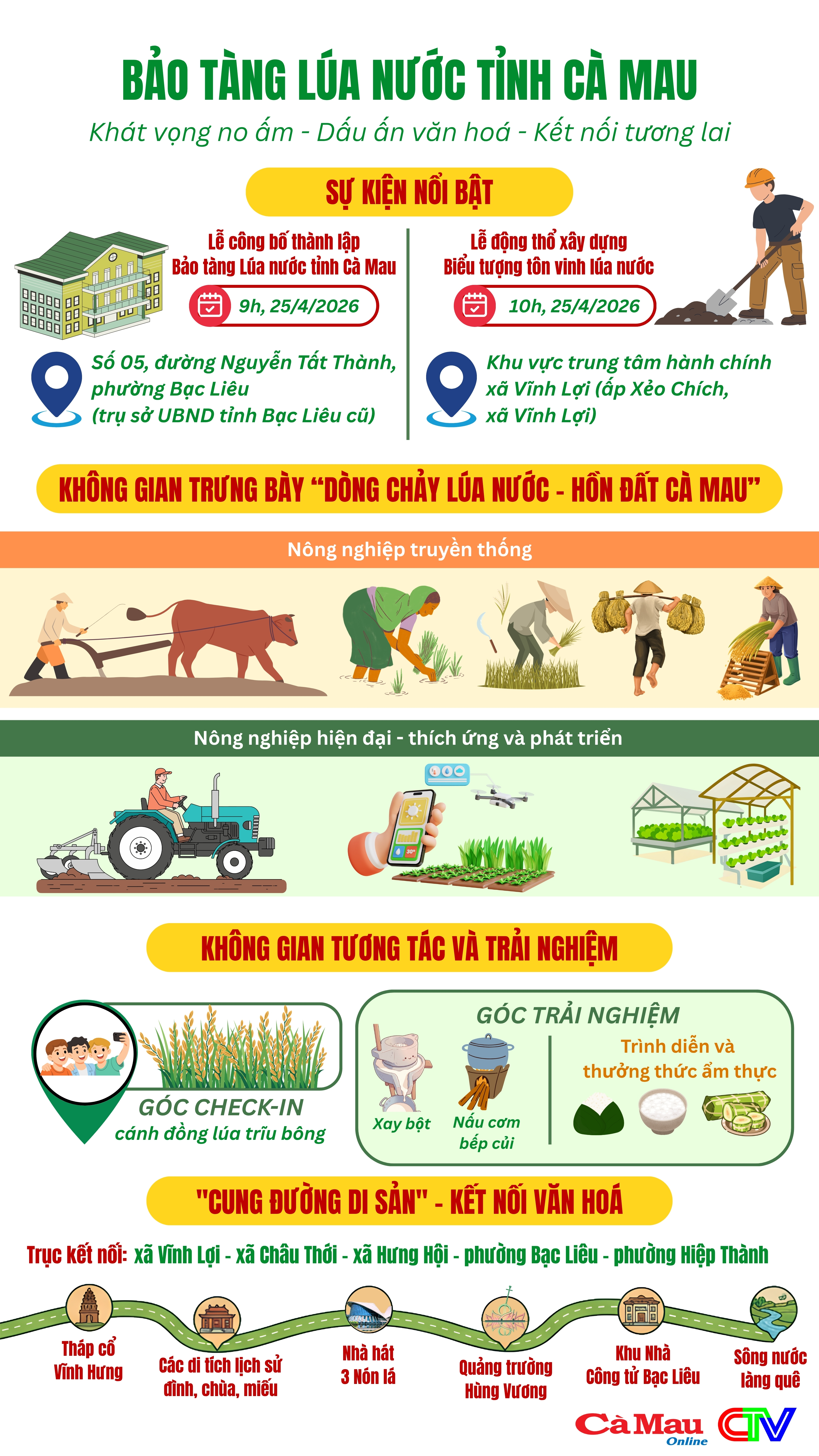 BẢO TÀNG LÚA NƯỚC TỈNH CÀ MAU

Khát vọng no ấm - Dấu ấn văn hoá - Kết nối tương lai

SỰ KIỆN NỔI BẬT

Lễ công bố thành lập Bảo tàng Lúa nước tỉnh Cà Mau

9h, 25/4/2026

Số 05, đường Nguyễn Tất Thành, phường Bạc Liêu (trụ sở UBND tỉnh Bạc Liêu cũ)

Lễ động thổ xây dựng Biểu tượng tôn vinh lúa nước

10h, 25/4/2026

Khu vực trung tâm hành chính xã Vĩnh Lợi (ấp Xẻo Chích, xã Vĩnh Lợi)

KHÔNG GIAN TRƯNG BÀY “DÒNG CHẢY LÚA NƯỚC - HỒN ĐẤT CÀ MAU”

Nông nghiệp truyền thống

Nông nghiệp hiện đại - thích ứng và phát triển

KHÔNG GIAN TƯƠNG TÁC VÀ TRẢI NGHIỆM

GÓC CHECK-IN
cánh đồng lúa trĩu bông

GÓC TRẢI NGHIỆM

Xay bột

Nấu cơm bếp củi

Trình diễn và thưởng thức ẩm thực

"CUNG ĐƯỜNG DI SẢN" - KẾT NỐI VĂN HOÁ

Trục kết nối: xã Vĩnh Lợi - xã Châu Thới - xã Hưng Hội - phường Bạc Liêu - phường Hiệp Thành

Tháp cổ Vĩnh Hưng

Các di tích lịch sử đình, chùa, miếu

Nhà hát 3 Nón lá

Quảng trường Hùng Vương

Khu Nhà Công tử Bạc Liêu

Sông nước làng quê

Cà Mau Online

CTV