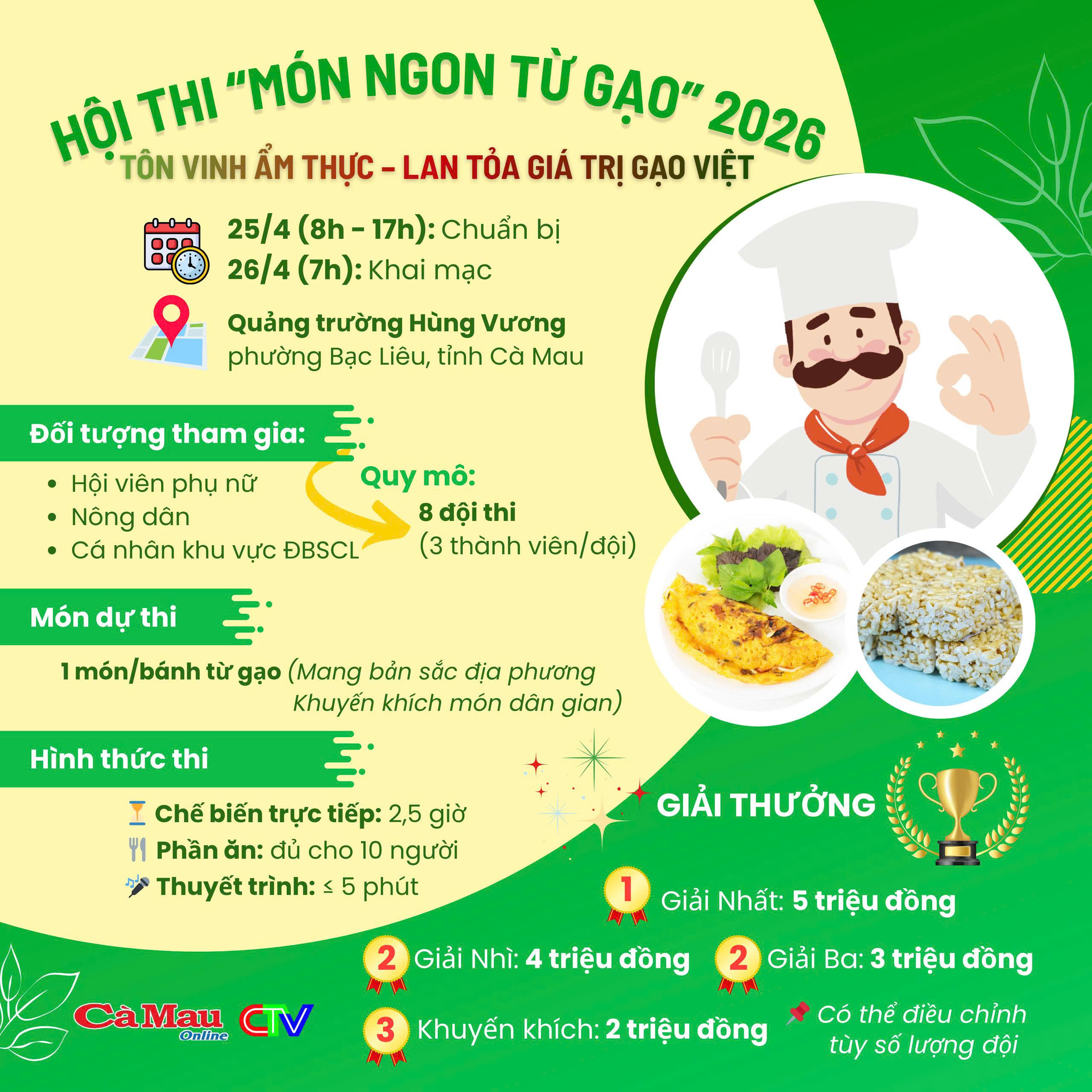 HỘI THI "MÓN NGON TỪ GẠO" 2026
TÔN VINH ẨM THỰC – LAN TỎA GIÁ TRỊ GẠO VIỆT

25/4 (8h - 17h): Chuẩn bị
26/4 (7h): Khai mạc

Quảng trường Hùng Vương
phường Bạc Liêu, tỉnh Cà Mau

Đối tượng tham gia:
• Hội viên phụ nữ
• Nông dân
• Cá nhân khu vực ĐBSCL

Quy mô:
8 đội thi
(3 thành viên/đội)

Món dự thi
1 món/bánh từ gạo (Mang bản sắc địa phương Khuyến khích món dân gian)

Hình thức thi
Chế biến trực tiếp: 2,5 giờ
Phần ăn: đủ cho 10 người
Thuyết trình: ≤ 5 phút

GIẢI THƯỞNG
1 Giải Nhất: 5 triệu đồng
2 Giải Nhì: 4 triệu đồng
2 Giải Ba: 3 triệu đồng
3 Khuyến khích: 2 triệu đồng
Có thể điều chỉnh tùy số lượng đội

Cà Mau Online
CTV